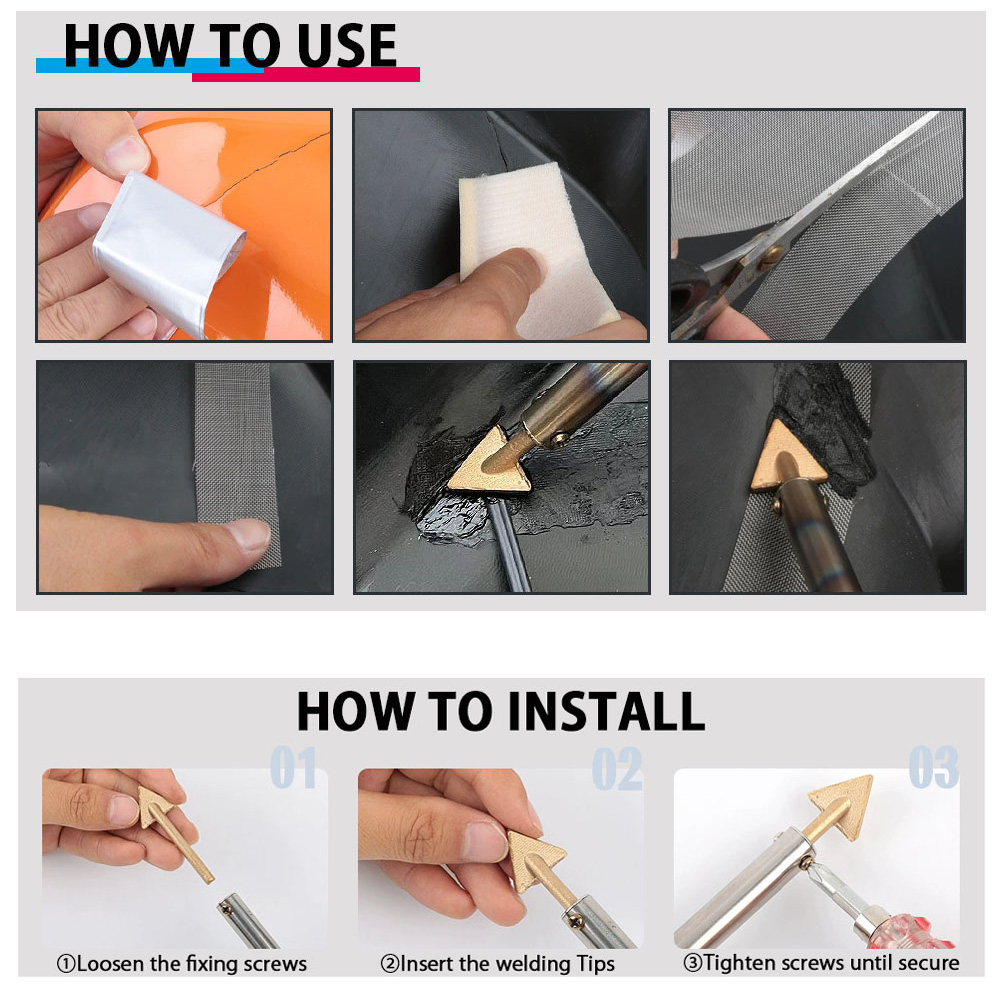 HOW TO USE

HOW TO INSTALL

01

①Loosen the fixing screws

02

②Insert the welding Tips

03

③Tighten screws until secure